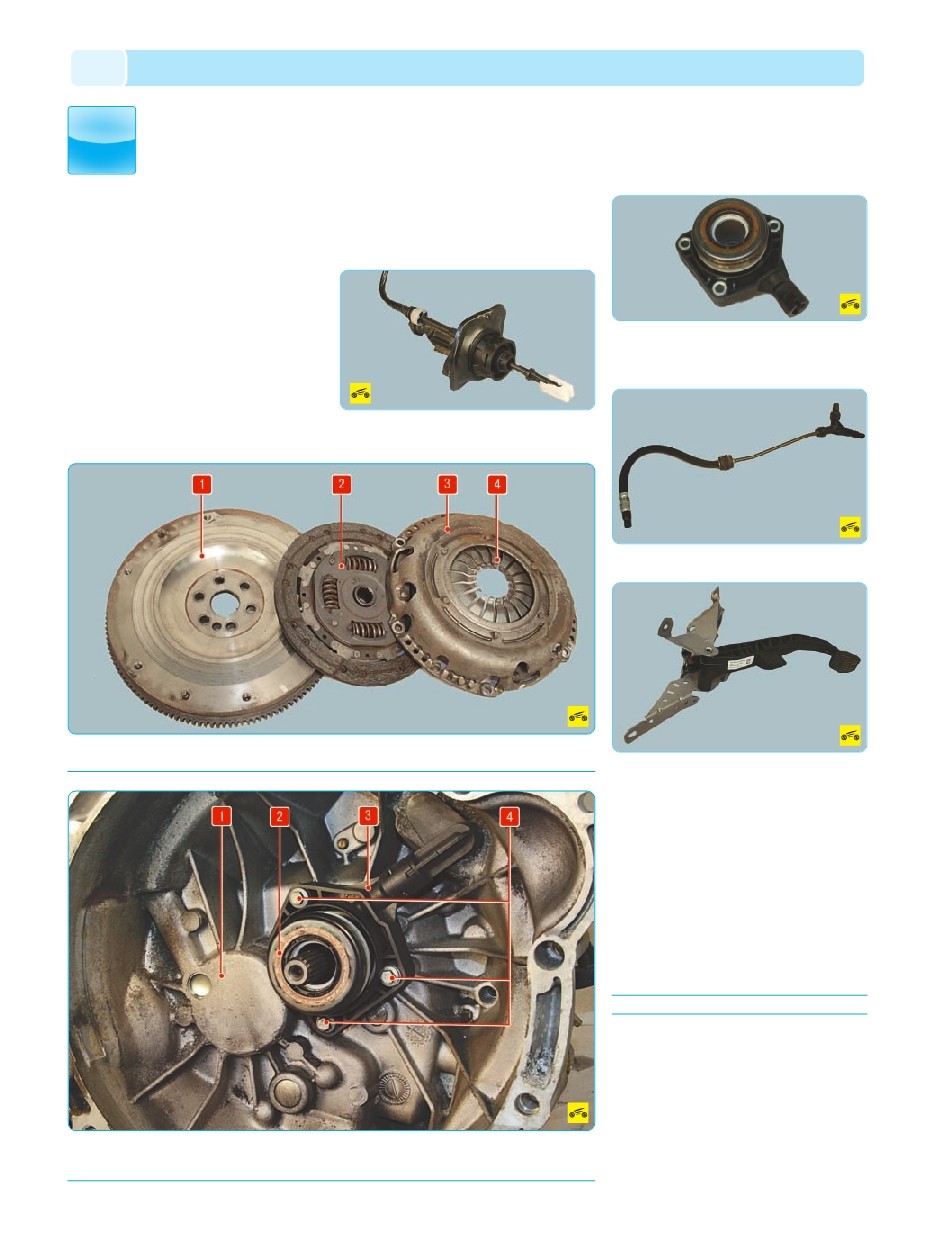 1 2 3 4

1 2 3 4